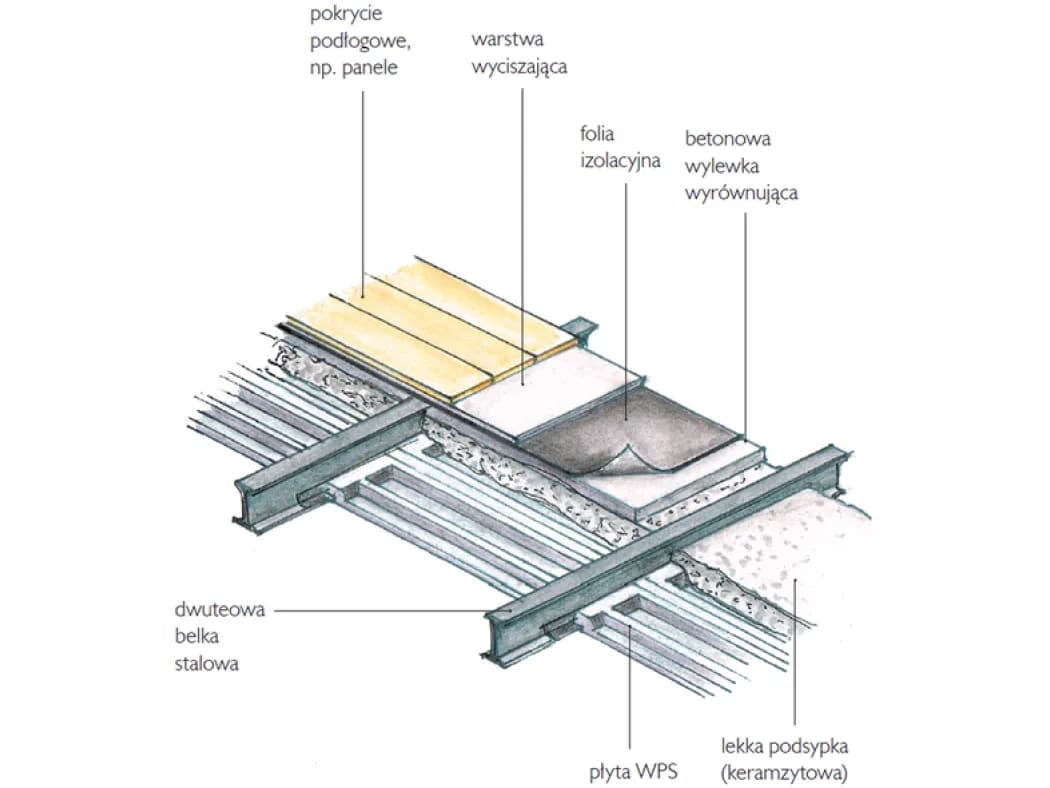 pokrycie podłogowe, np. panele

warstwa wyciszająca

folia izolacyjna

betonowa wylewka wyrównująca

dwuteowa belka stalowa

płyta WPS

lekka podsypka (keramzytowa)