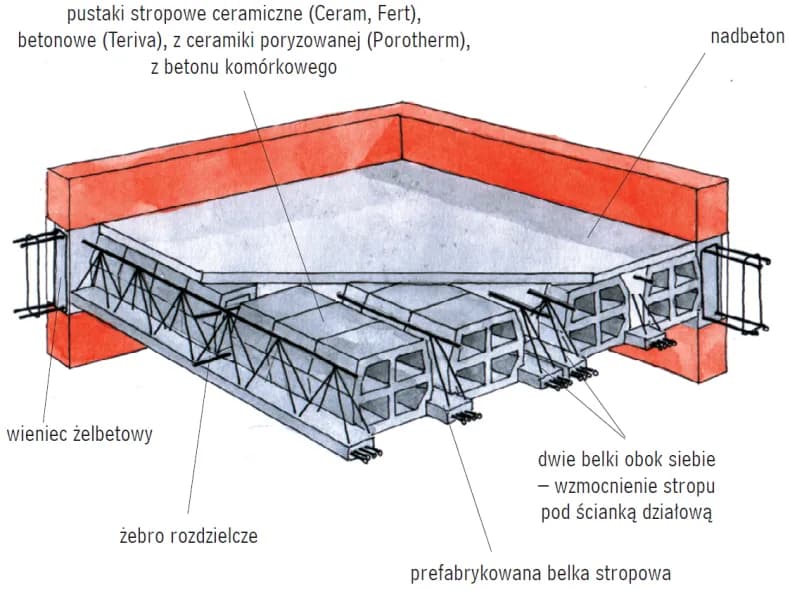 pustaki stropowe ceramiczne (Ceram, Fert), betonowe (Teriva), z ceramiki poryzowanej (Porotherm), z betonu komórkowego

nadbeton

wieniec żelbetowy

dwie belki obok siebie – wzmocnienie stropu pod ścianką działową

żebro rozdzielcze

prefabrykowana belka stropowa